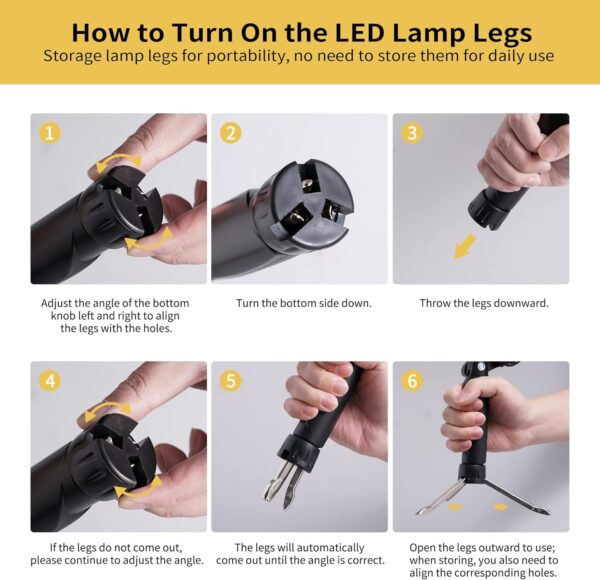 How to Turn On the LED Lamp Legs
Storage lamp legs for portability, no need to store them for daily use

1
Adjust the angle of the bottom knob left and right to align the legs with the holes.

2
Turn the bottom side down.

3
Throw the legs downward.

4
If the legs do not come out, please continue to adjust the angle.

5
The legs will automatically come out until the angle is correct.

6
Open the legs outward to use; when storing, you also need to align the corresponding holes.