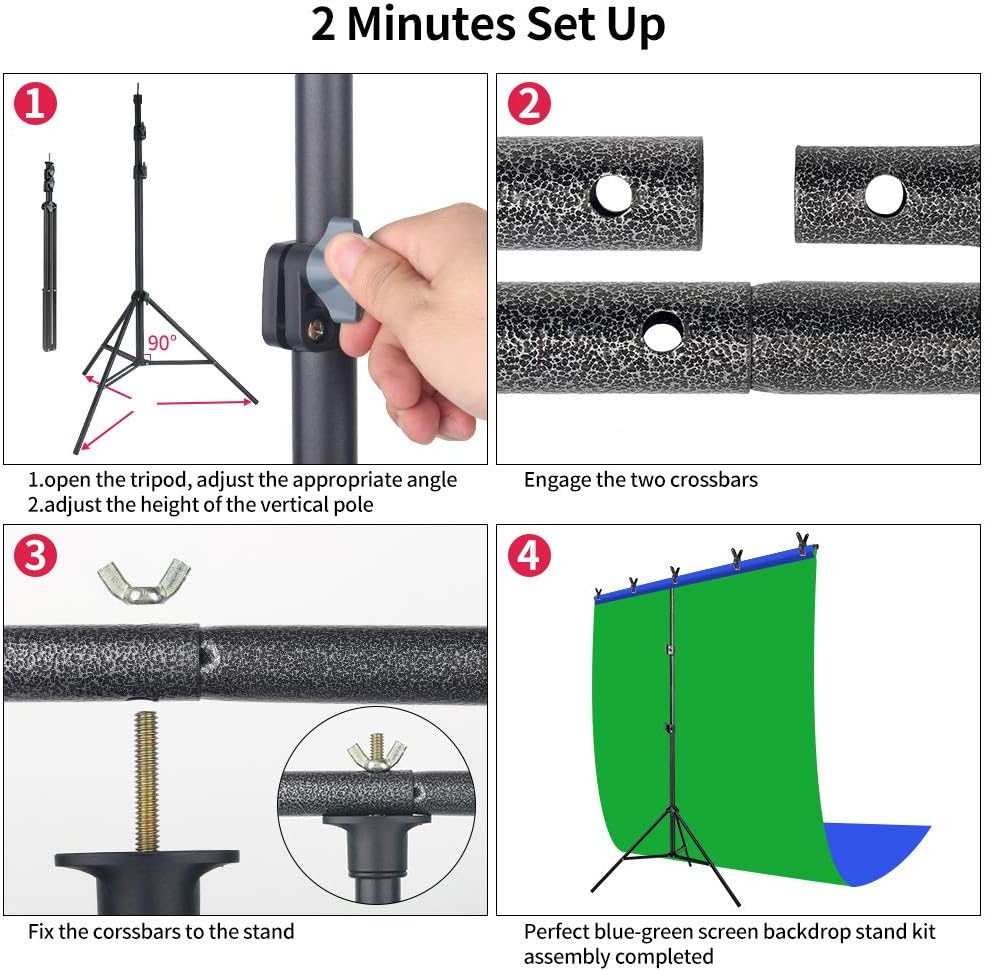 2 Minutes Set Up

1

90°

1.open the tripod, adjust the appropriate angle
2.adjust the height of the vertical pole

2

Engage the two crossbars

3

Fix the corssbars to the stand

4

Perfect blue-green screen backdrop stand kit assembly completed