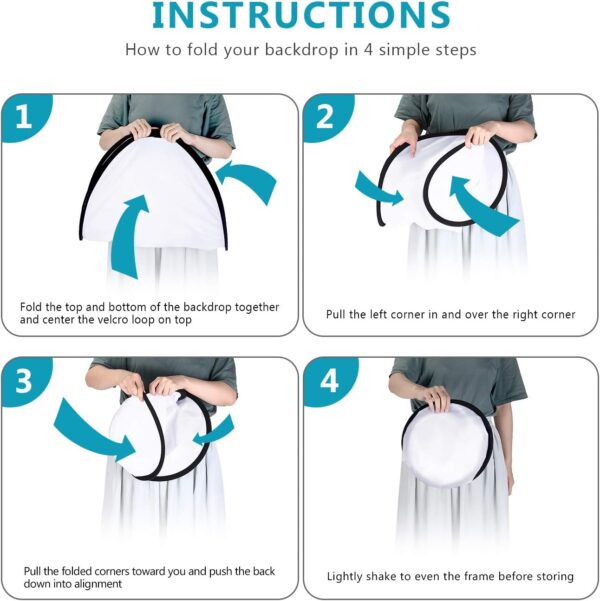 INSTRUCTIONS

How to fold your backdrop in 4 simple steps

1

Fold the top and bottom of the backdrop together and center the velcro loop on top

2

Pull the left corner in and over the right corner

3

Pull the folded corners toward you and push the back down into alignment

4

Lightly shake to even the frame before storing