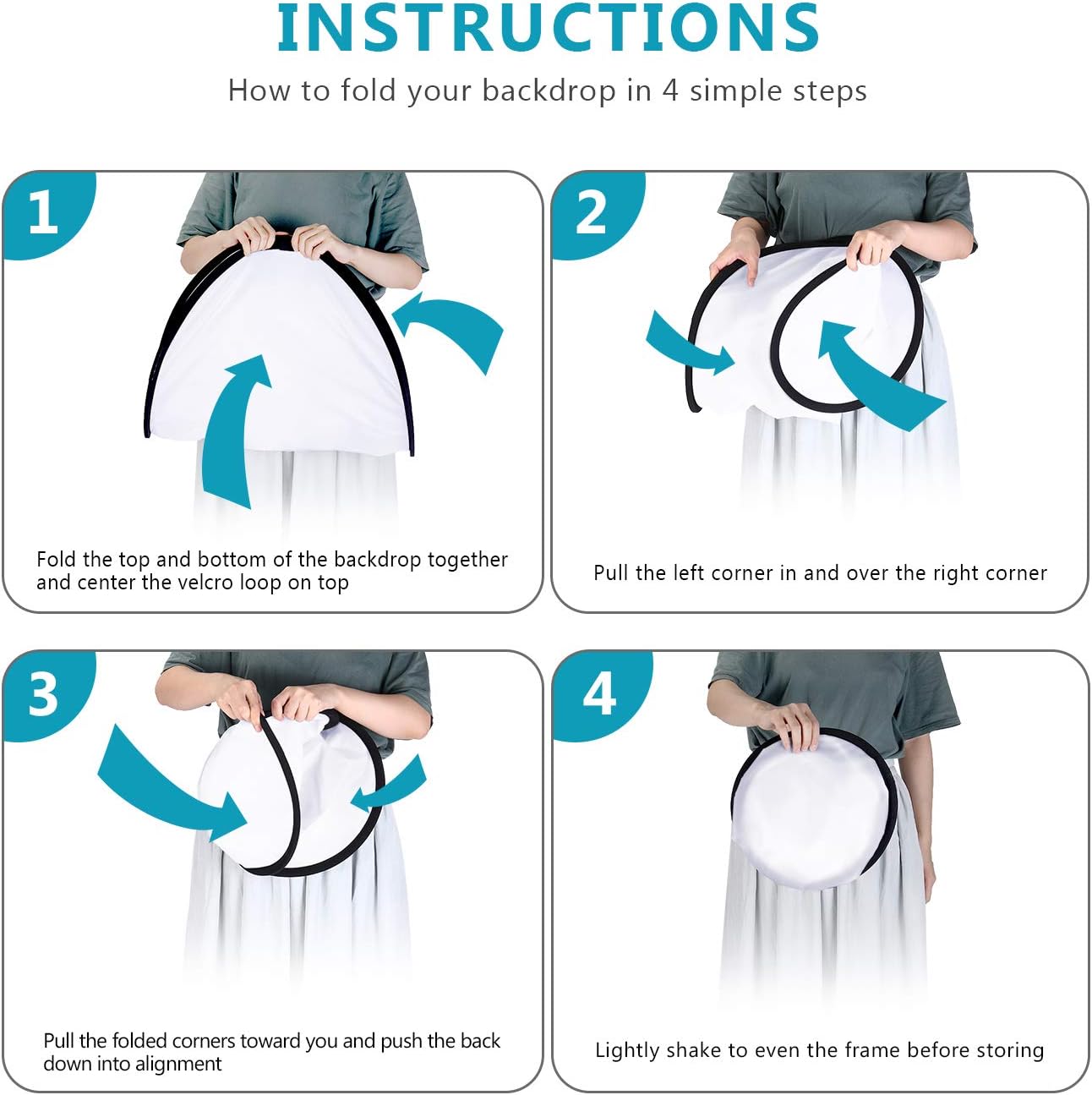 INSTRUCTIONS

How to fold your backdrop in 4 simple steps

1

Fold the top and bottom of the backdrop together and center the velcro loop on top

2

Pull the left corner in and over the right corner

3

Pull the folded corners toward you and push the back down into alignment

4

Lightly shake to even the frame before storing